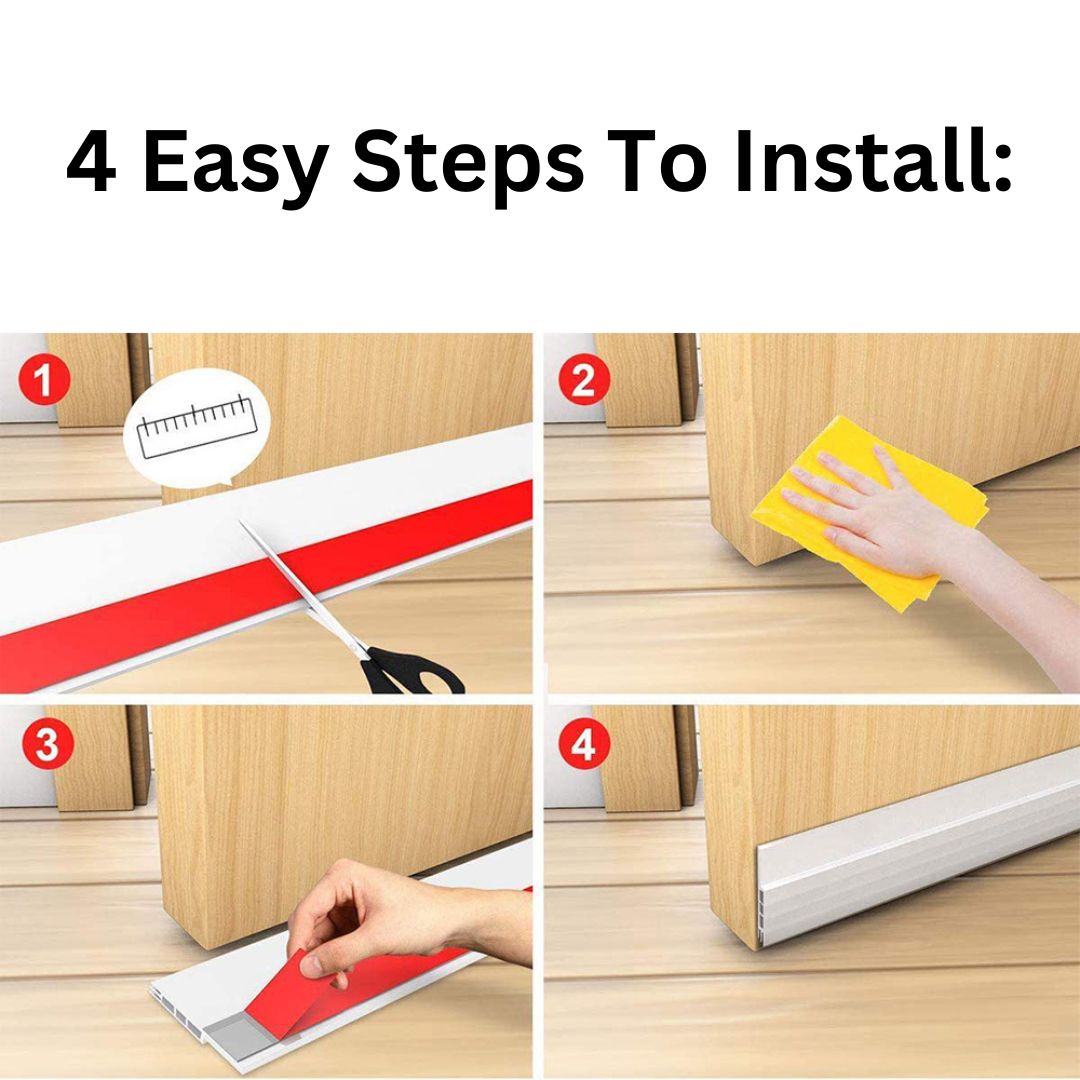 4 Easy Steps To Install:

1

2

3

4